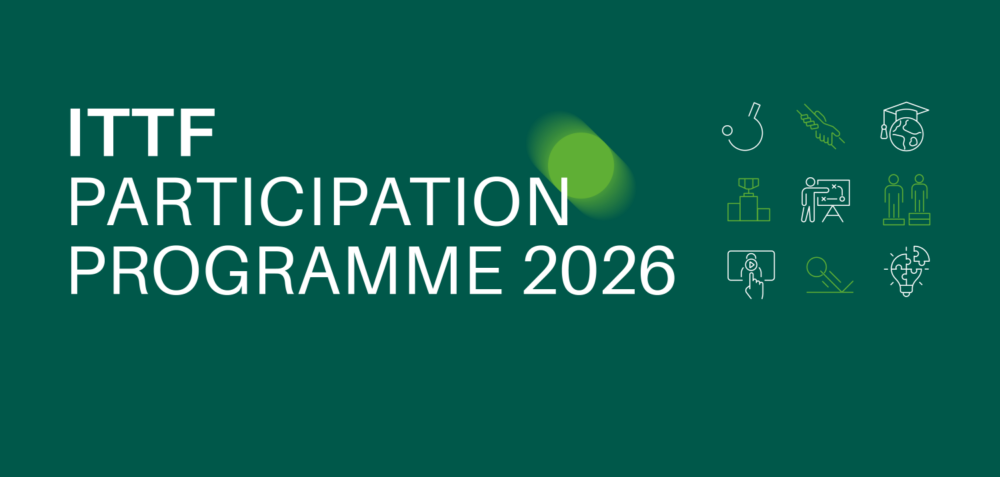 ITTF
PARTICIPATION
PROGRAMME 2026